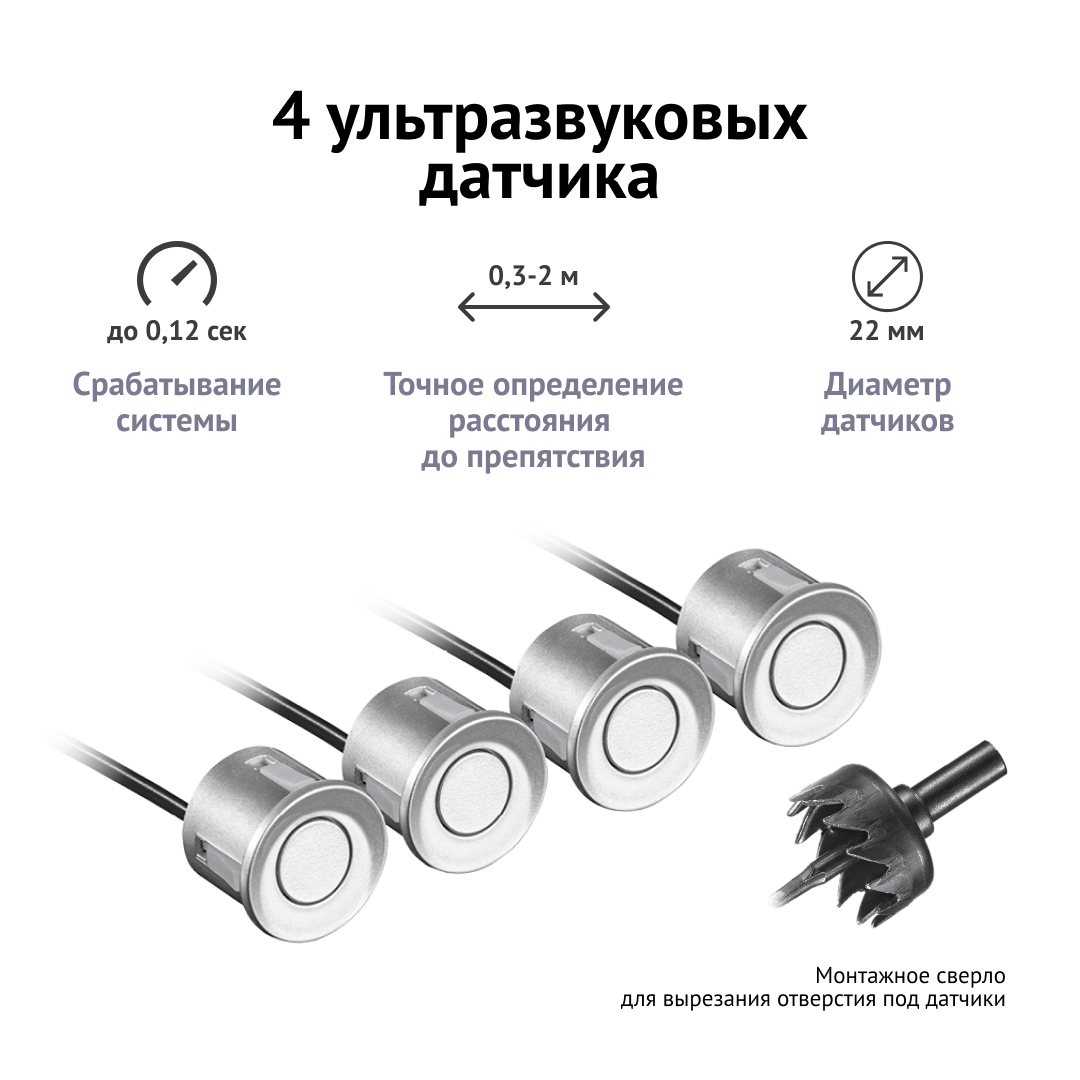 4 ультразвуковых датчика

до 0,12 сек

Срабатывание системы

0,3-2 м

Точное определение расстояния до препятствия

22 мм

Диаметр датчиков

Монтажное сверло
для вырезания отверстия под датчики